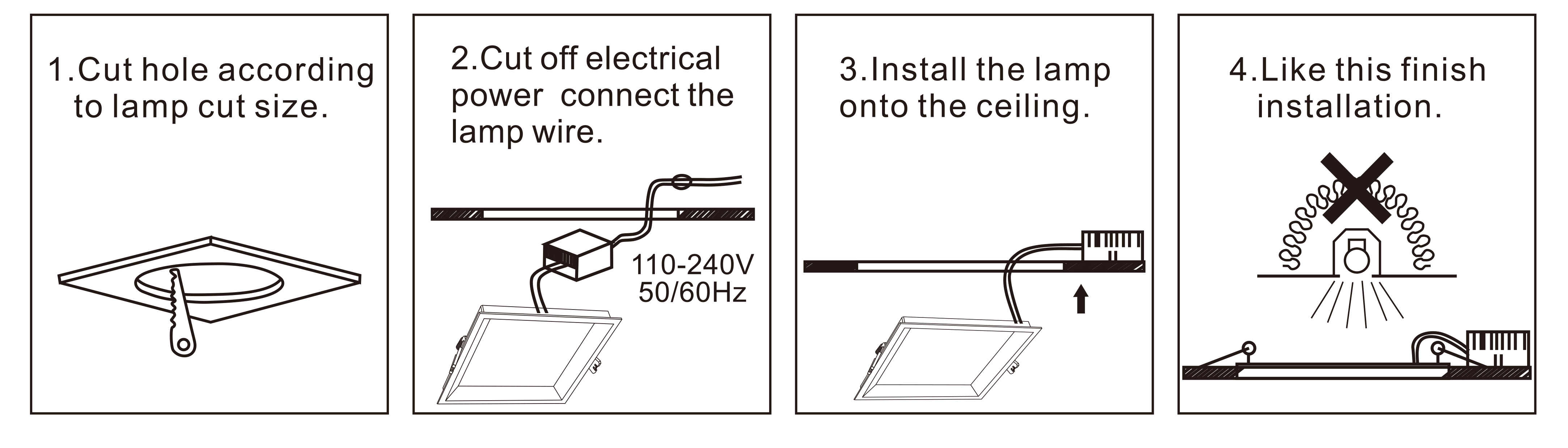 1.Cut hole according to lamp cut size.

2.Cut off electrical power connect the lamp wire.

110-240V
50/60Hz

3.Install the lamp onto the ceiling.

4.Like this finish installation.