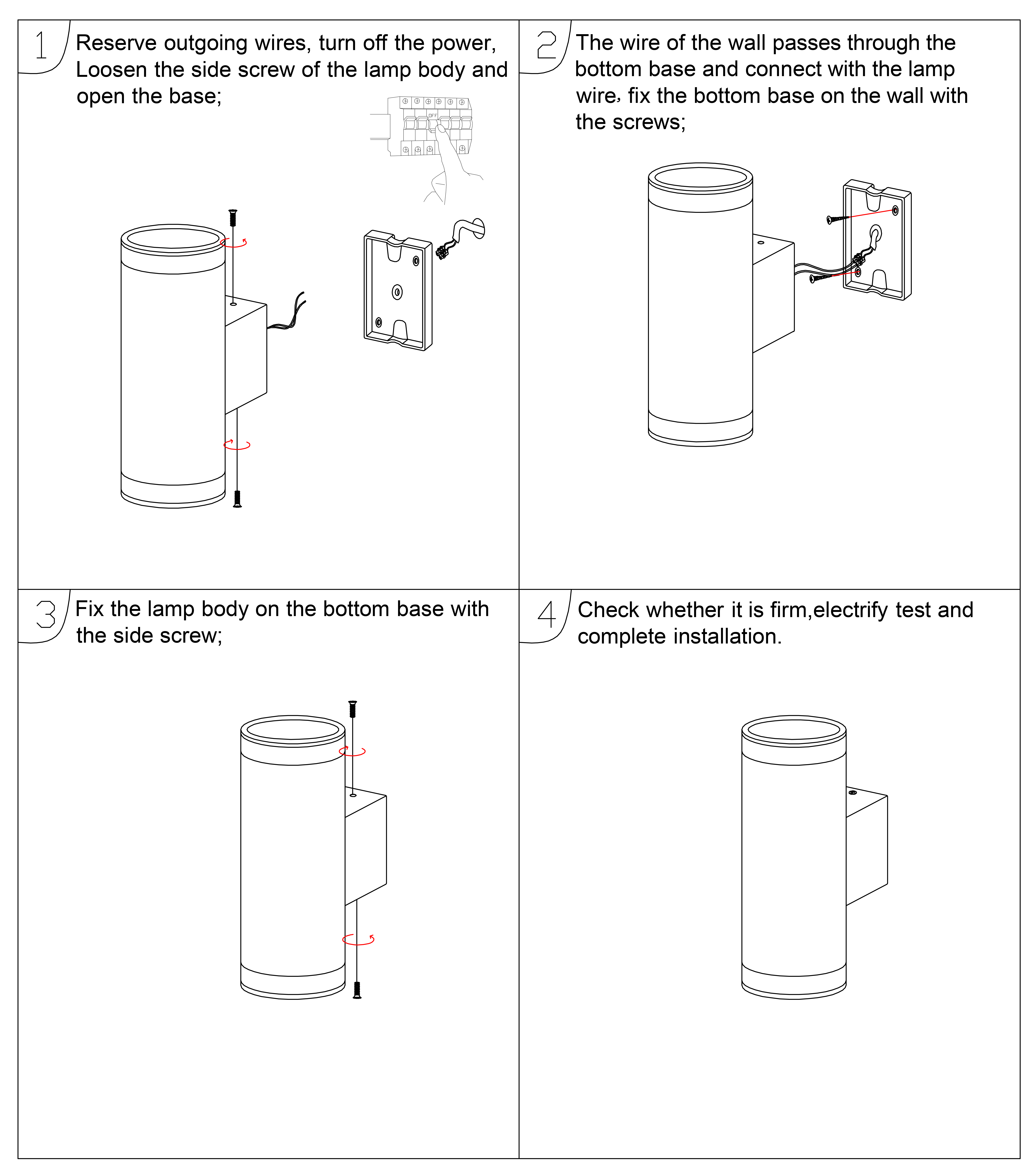 1
Reserve outgoing wires, turn off the power, Loosen the side screw of the lamp body and open the base;

OFF

2
The wire of the wall passes through the bottom base and connect with the lamp wire, fix the bottom base on the wall with the screws;

3
Fix the lamp body on the bottom base with the side screw;

4
Check whether it is firm,electrify test and complete installation.